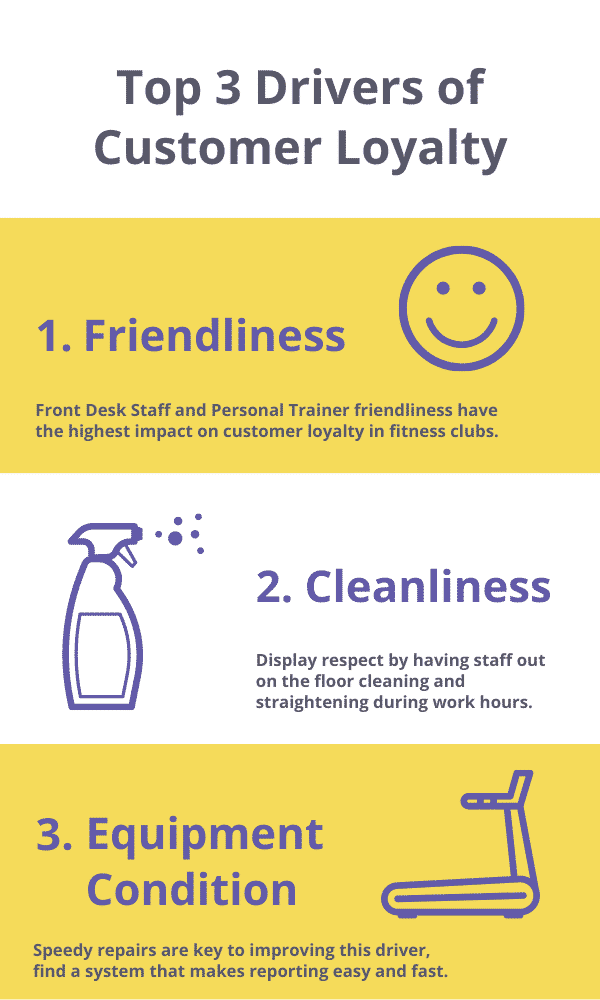 Top 3 Drivers of Customer Loyalty

1. Friendliness

Front Desk Staff and Personal Trainer friendliness have the highest impact on customer loyalty in fitness clubs.

2. Cleanliness

Display respect by having staff out on the floor cleaning and straightening during work hours.

3. Equipment Condition

Speedy repairs are key to improving this driver, find a system that makes reporting easy and fast.