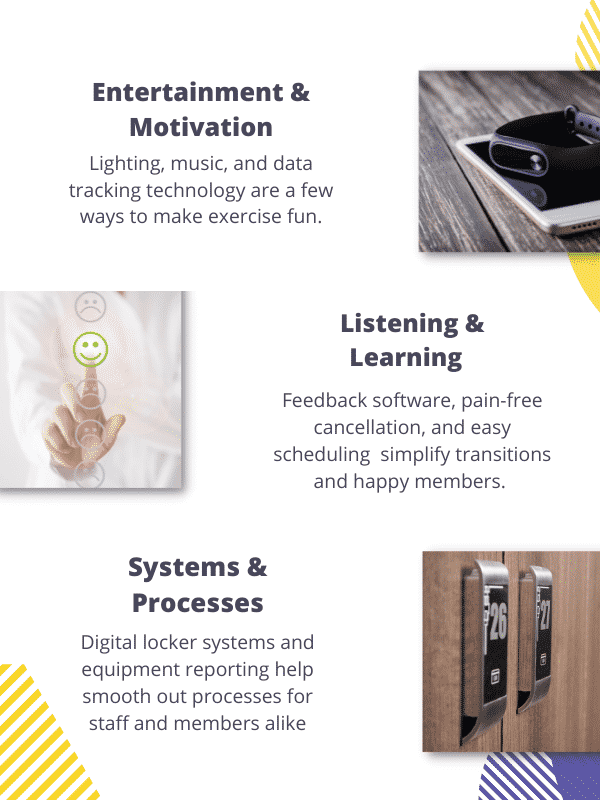 Entertainment & Motivation

Lighting, music, and data tracking technology are a few ways to make exercise fun.

Listening & Learning

Feedback software, pain-free cancellation, and easy scheduling  simplify transitions and happy members.

Systems & Processes

Digital locker systems and equipment reporting help smooth out processes for staff and members alike

26

27